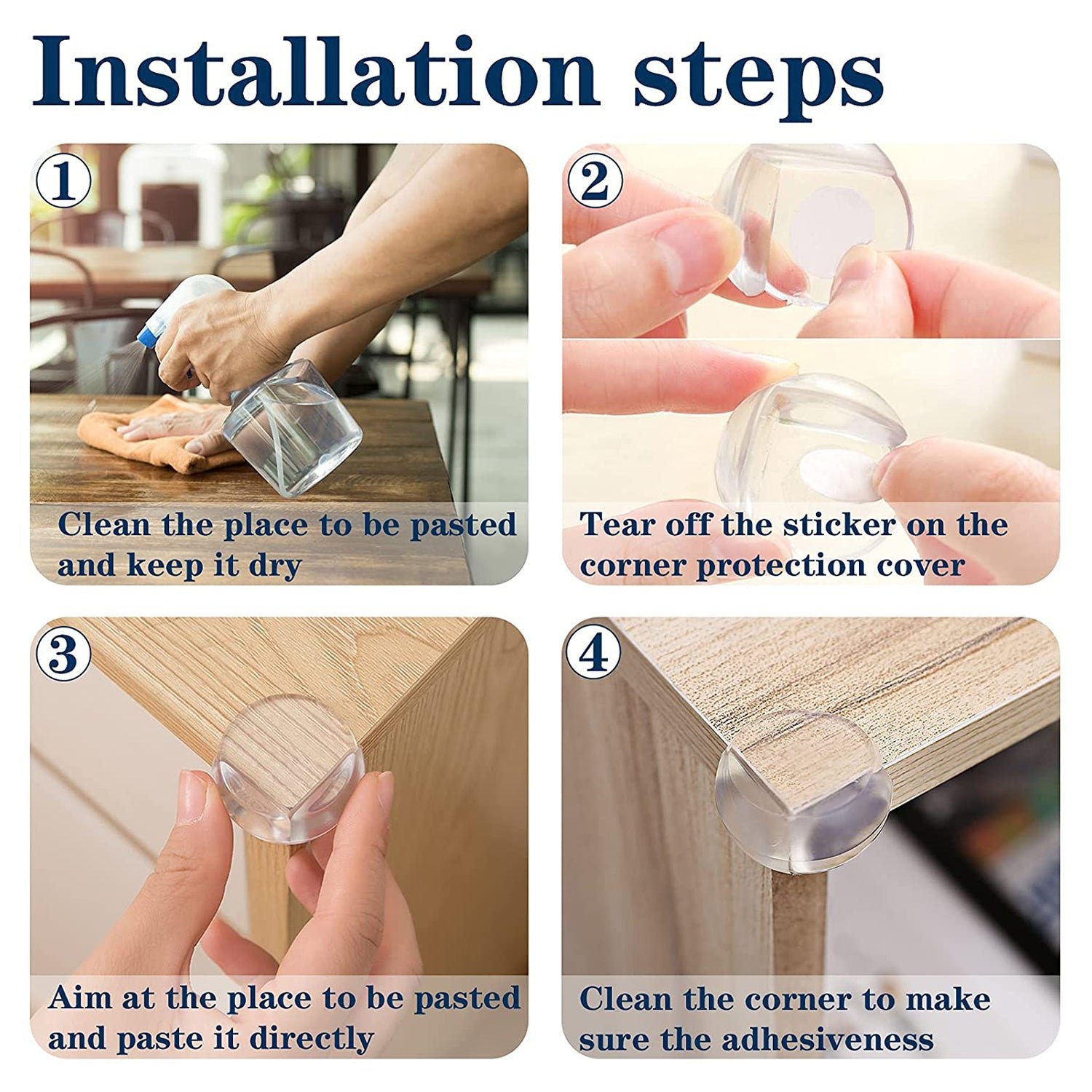 Installation steps

①
Clean the place to be pasted and keep it dry

②
Tear off the sticker on the corner protection cover

③
Aim at the place to be pasted and paste it directly

④
Clean the corner to make sure the adhesiveness