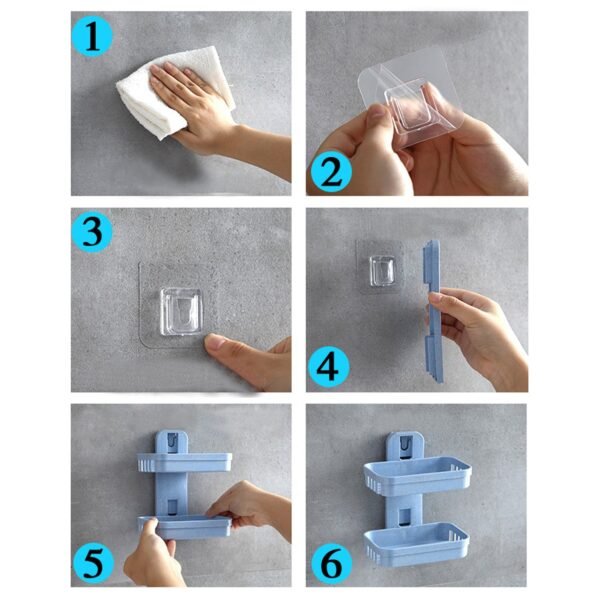 1
2
3
4
5
6